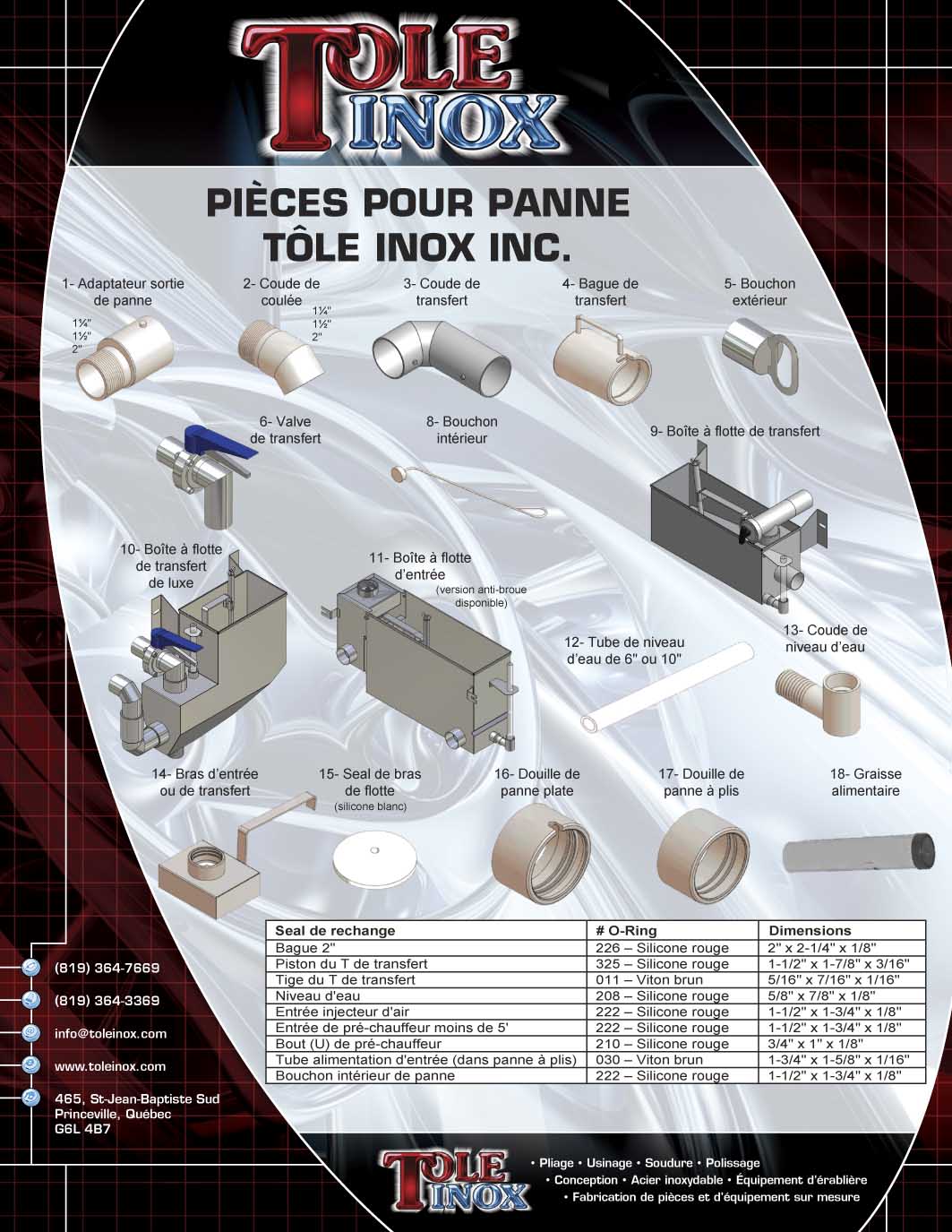 TOLE INOX

PIÈCES POUR PANNE TÔLE INOX INC.

1- Adaptateur sortie de panne
1¼"
1½"
2"

2- Coude de coulée
1¼"
1½"
2"

3- Coude de transfert

4- Bague de transfert

5- Bouchon extérieur

6- Valve de transfert

8- Bouchon intérieur

9- Boîte à flotte de transfert

10- Boîte à flotte de transfert de luxe

11- Boîte à flotte d'entrée
(version anti-broue disponible)

12- Tube de niveau d'eau de 6" ou 10"

13- Coude de niveau d'eau

14- Bras d'entrée ou de transfert

15- Seal de bras de flotte
(silicone blanc)

16- Douille de panne plate

17- Douille de panne à plis

18- Graisse alimentaire

| Seal de rechange | # O-Ring | Dimensions |
|---|---|---|
| Bague 2" | 226 – Silicone rouge | 2" x 2-1/4" x 1/8" |
| Piston du T de transfert | 325 – Silicone rouge | 1-1/2" x 1-7/8" x 3/16" |
| Tige du T de transfert | 011 – Viton brun | 5/16" x 7/16" x 1/16" |
| Niveau d'eau | 208 – Silicone rouge | 5/8" x 7/8" x 1/8" |
| Entrée injecteur d'air | 222 – Silicone rouge | 1-1/2" x 1-3/4" x 1/8" |
| Entrée de pré-chauffeur moins de 5' | 222 – Silicone rouge | 1-1/2" x 1-3/4" x 1/8" |
| Bout (U) de pré-chauffeur | 210 – Silicone rouge | 3/4" x 1" x 1/8" |
| Tube alimentation d'entrée (dans panne à plis) | 030 – Viton brun | 1-3/4" x 1-5/8" x 1/16" |
| Bouchon intérieur de panne | 222 – Silicone rouge | 1-1/2" x 1-3/4" x 1/8" |

(819) 364-7669
(819) 364-3369
info@toleinox.com
www.toleinox.com
465, St-Jean-Baptiste Sud
Princeville, Québec
G6L 4B7

TOLE INOX
• Pliage • Usinage • Soudure • Polissage
• Conception • Acier inoxydable • Équipement d'érablière
• Fabrication de pièces et d'équipement sur mesure